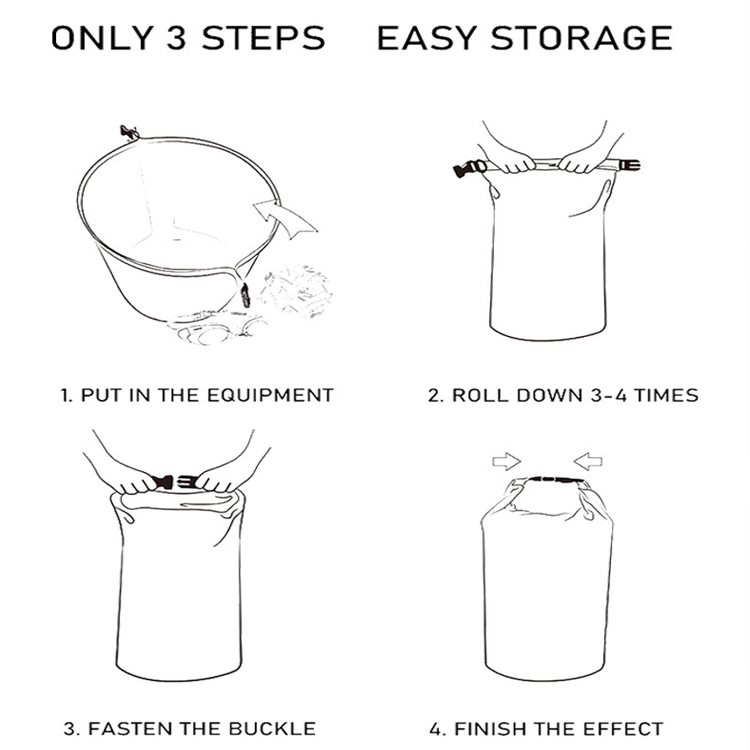 ONLY 3 STEPS EASY STORAGE

1. PUT IN THE EQUIPMENT

2. ROLL DOWN 3-4 TIMES

3. FASTEN THE BUCKLE

4. FINISH THE EFFECT